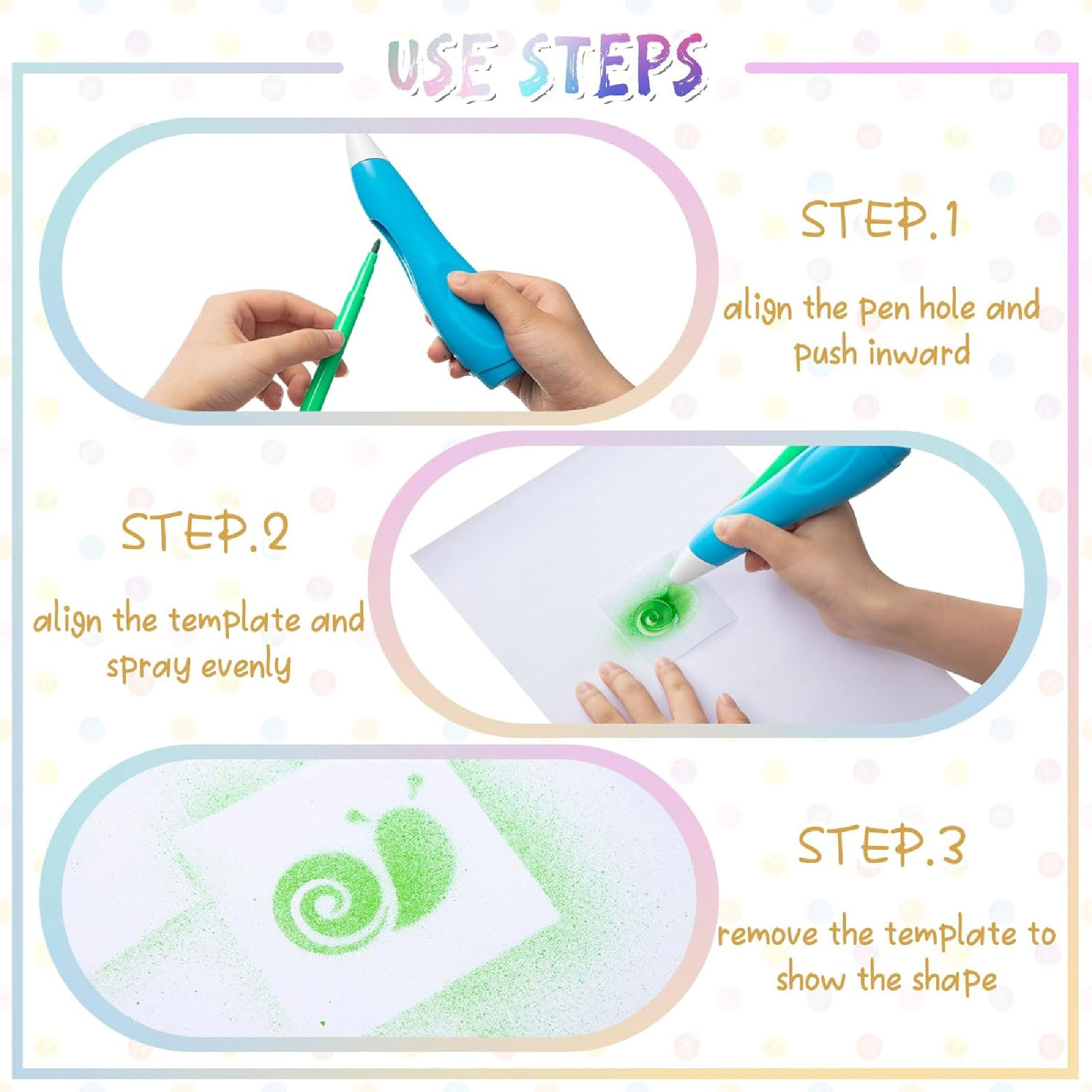 USE STEPS

STEP.1

align the pen hole and push inward

STEP.2

align the template and spray evenly

STEP.3

remove the template to show the shape